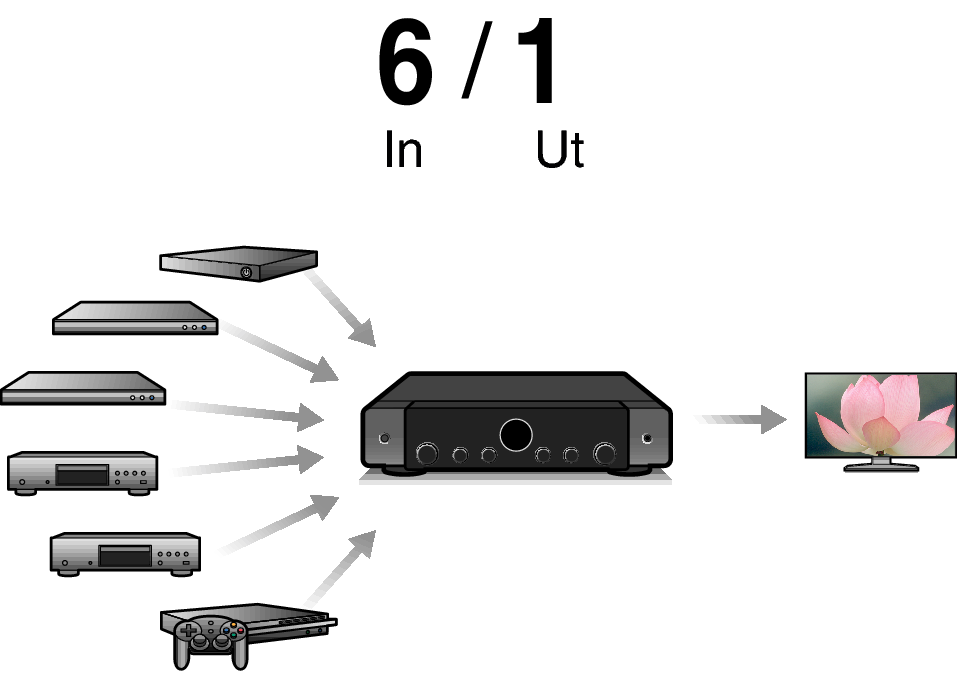 6 / 1
In Ut